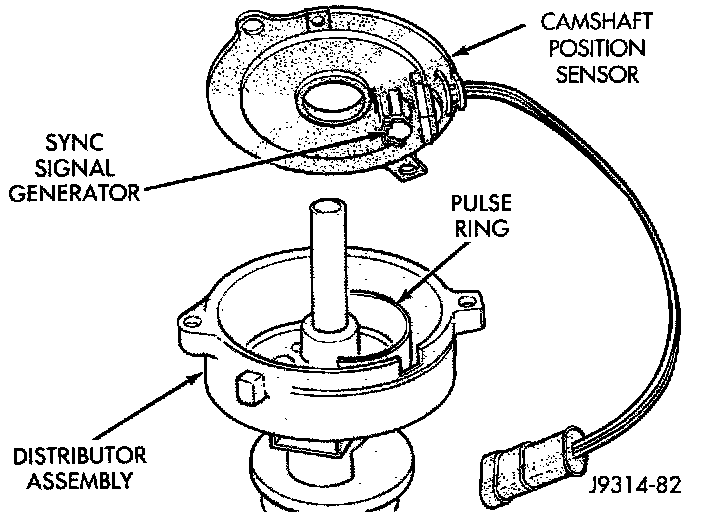 CAMSHAFT POSITION SENSOR

SYNC SIGNAL GENERATOR

PULSE RING

DISTRIBUTOR ASSEMBLY

J9314-82