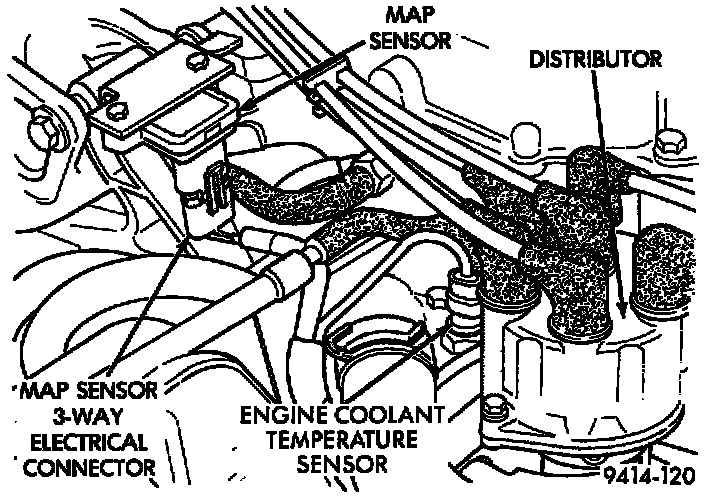 MAP SENSOR

DISTRIBUTOR

MAP SENSOR 3-WAY ELECTRICAL CONNECTOR

ENGINE COOLANT TEMPERATURE SENSOR

9414-120