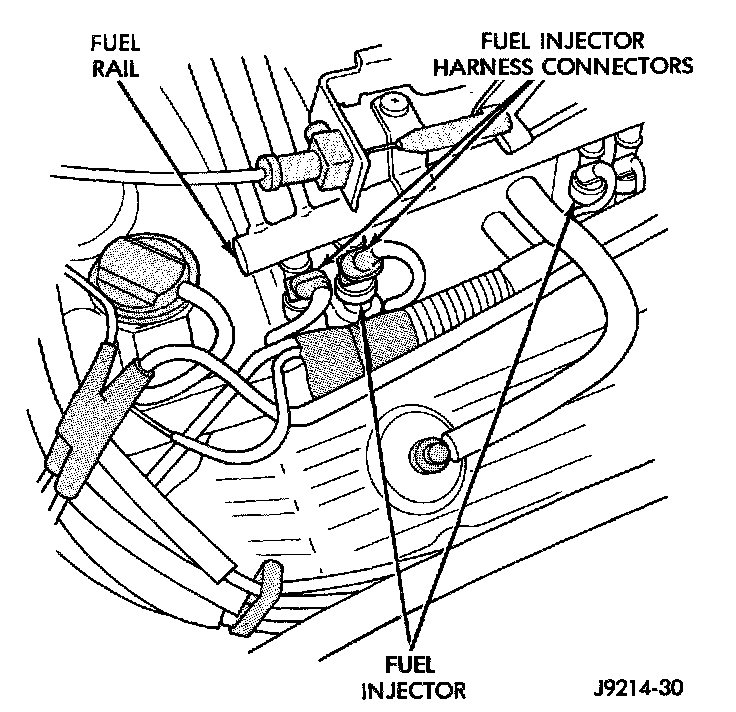 FUEL RAIL

FUEL INJECTOR HARNESS CONNECTORS

FUEL INJECTOR

J9214-30