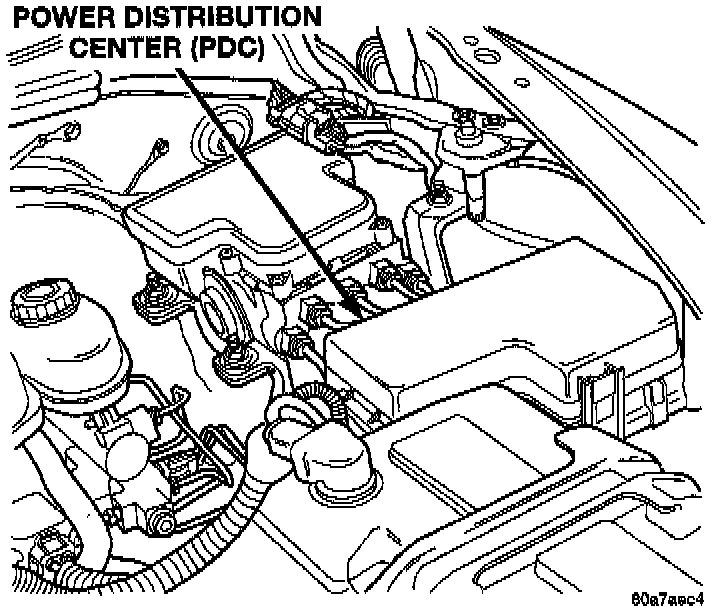 POWER DISTRIBUTION
CENTER (PDC)

80a7aec4