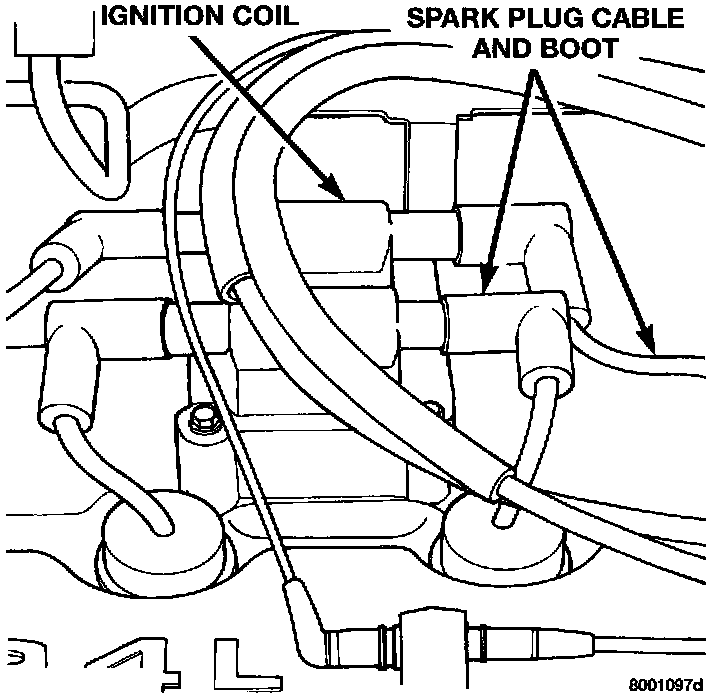 IGNITION COIL
SPARK PLUG CABLE AND BOOT
8001097d