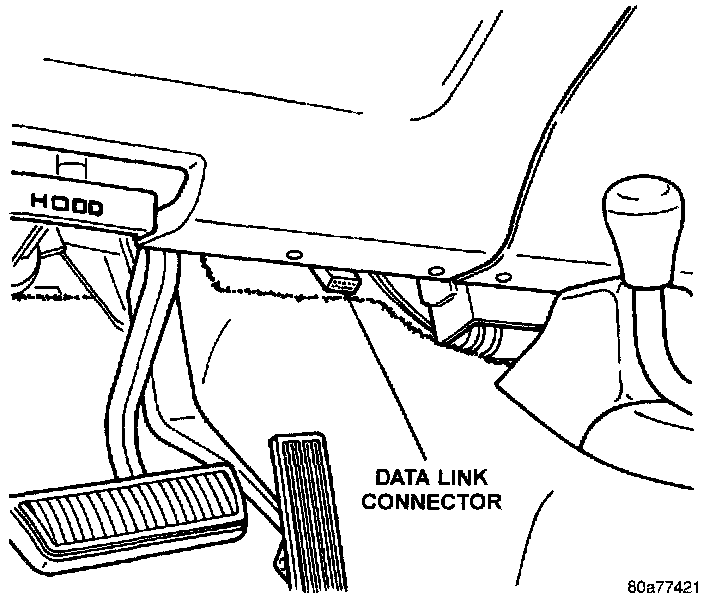 HOOD

DATA LINK CONNECTOR

80a77421