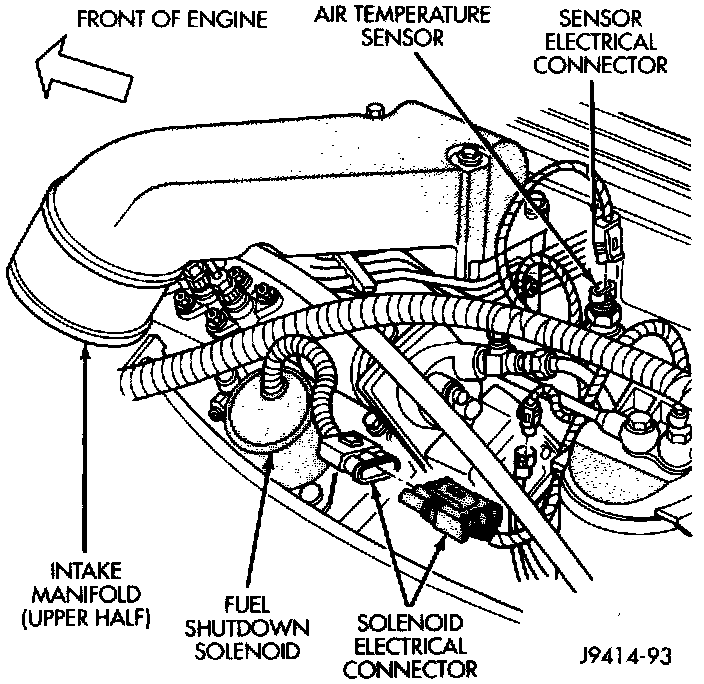 FRONT OF ENGINE

AIR TEMPERATURE SENSOR

SENSOR ELECTRICAL CONNECTOR

INTAKE MANIFOLD (UPPER HALF)

FUEL SHUTDOWN SOLENOID

SOLENOID ELECTRICAL CONNECTOR

J9414-93