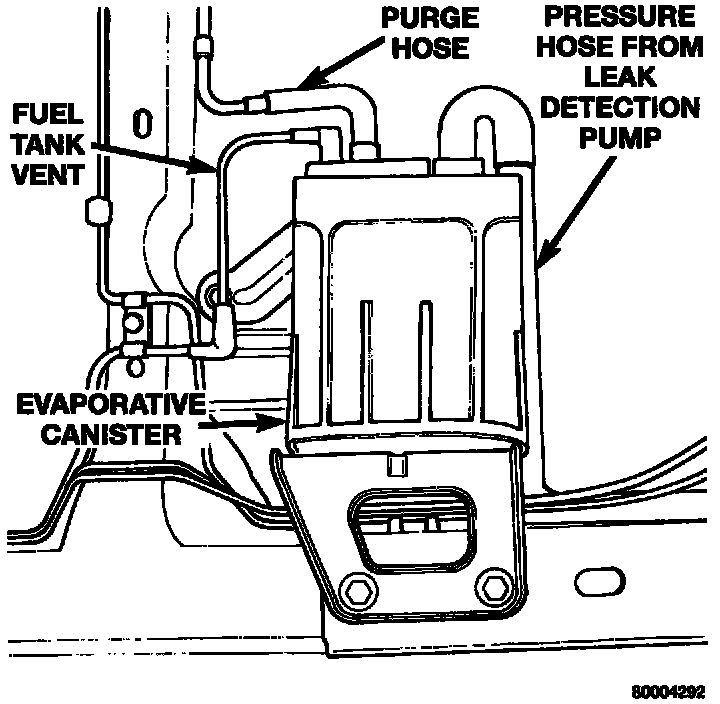 PURGE HOSE

PRESSURE HOSE FROM LEAK DETECTION PUMP

FUEL TANK VENT

EVAPORATIVE CANISTER

80004292