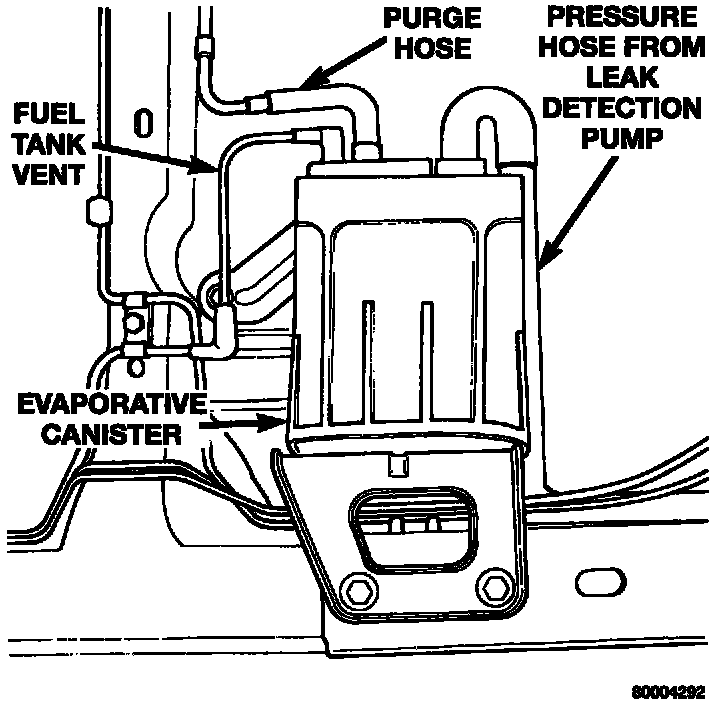 PURGE HOSE

PRESSURE HOSE FROM LEAK DETECTION PUMP

FUEL TANK VENT

EVAPORATIVE CANISTER

80004292