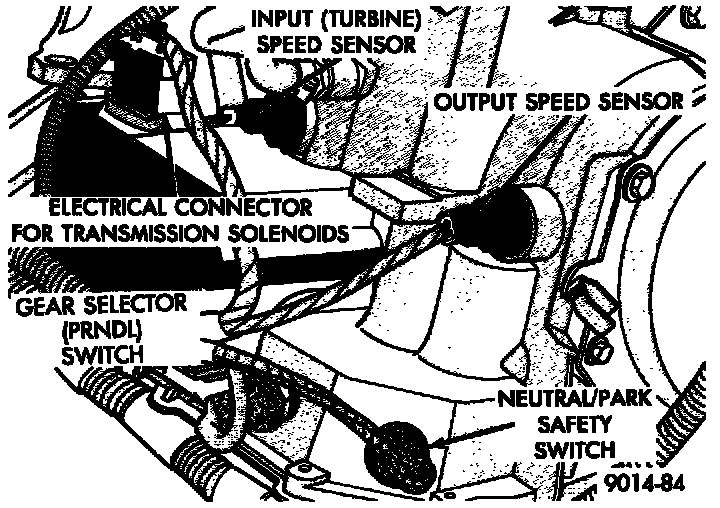 INPUT (TURBINE) SPEED SENSOR

OUTPUT SPEED SENSOR

ELECTRICAL CONNECTOR FOR TRANSMISSION SOLENOIDS

GEAR SELECTOR (PRNDL) SWITCH

NEUTRAL/PARK SAFETY SWITCH

9014-84