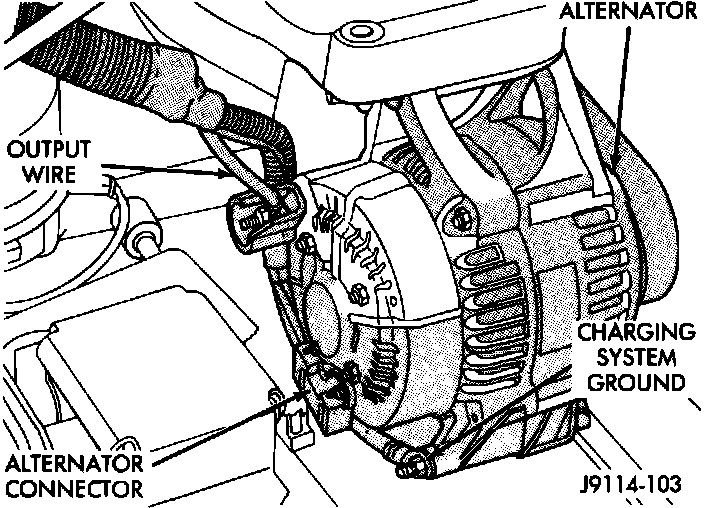 ALTERNATOR

OUTPUT WIRE

CHARGING SYSTEM GROUND

ALTERNATOR CONNECTOR

J9114-103