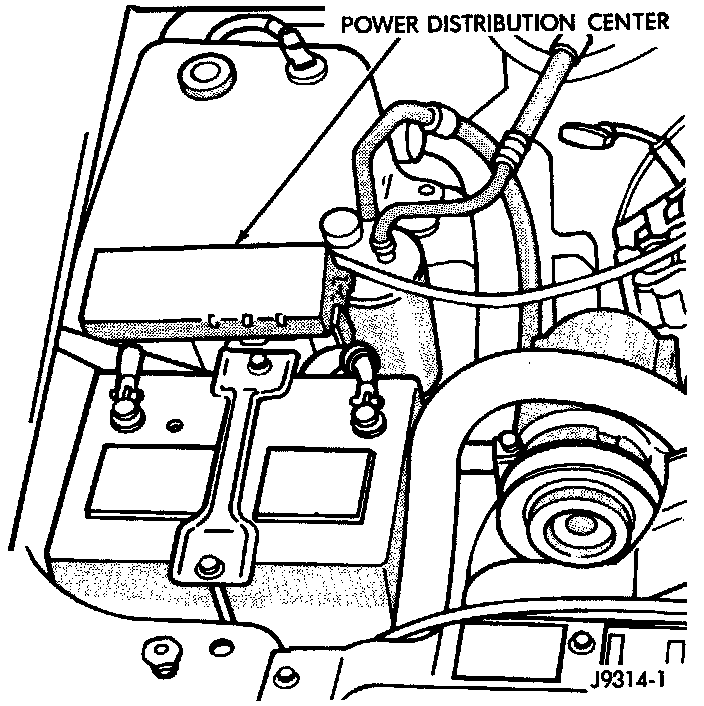 POWER DISTRIBUTION CENTER

J9314-1