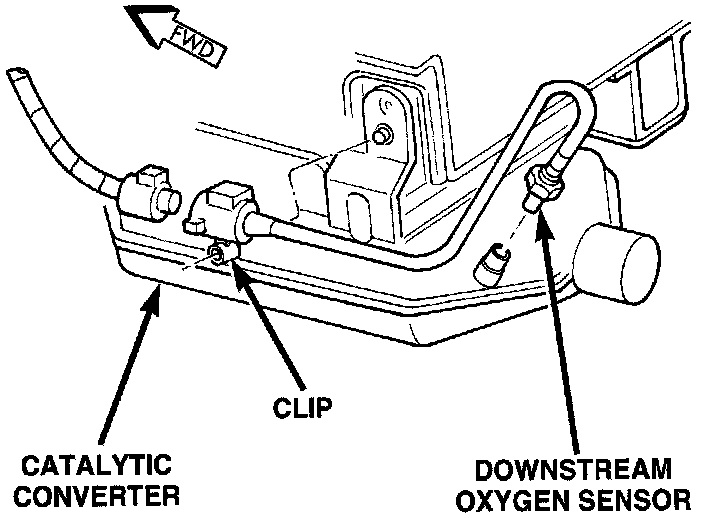 FWD

CLIP

CATALYTIC CONVERTER

DOWNSTREAM OXYGEN SENSOR