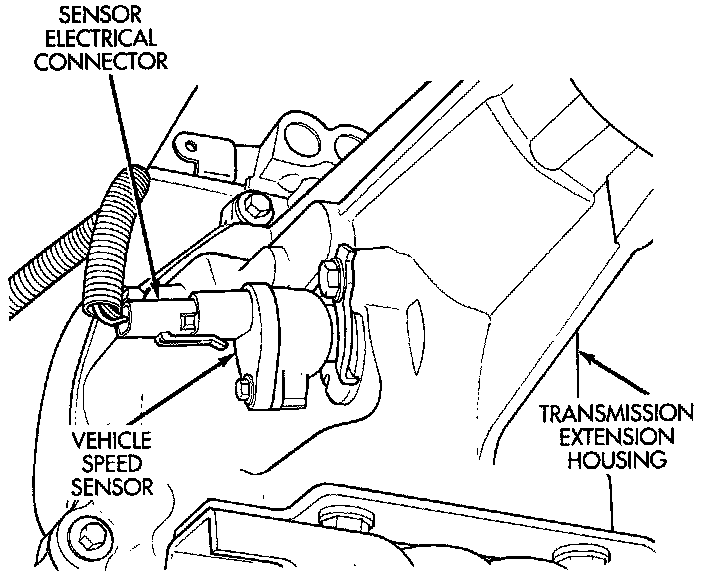 SENSOR
ELECTRICAL
CONNECTOR

VEHICLE
SPEED
SENSOR

TRANSMISSION
EXTENSION
HOUSING