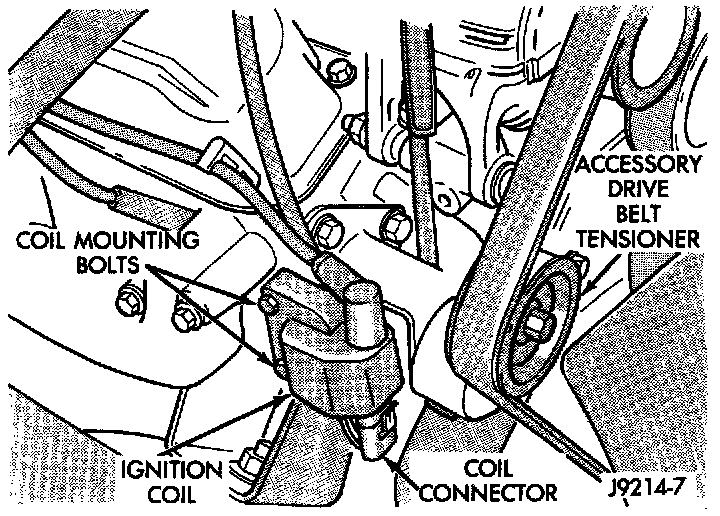 ACCESSORY DRIVE BELT TENSIONER

COIL MOUNTING BOLTS

IGNITION COIL

COIL CONNECTOR

J9214-7