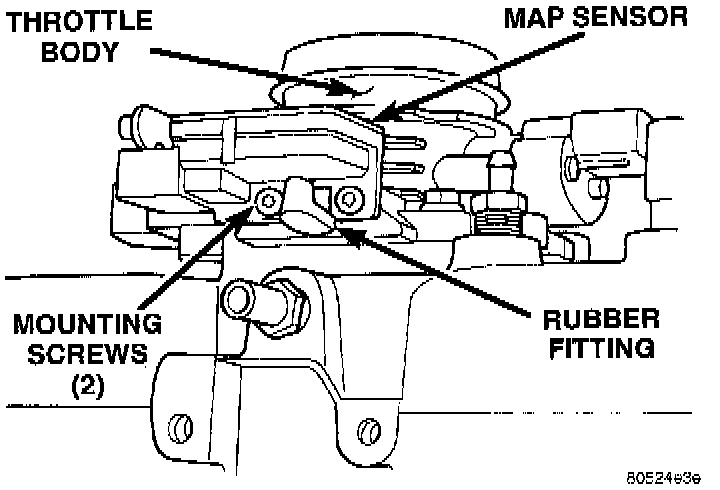 THROTTLE BODY

MAP SENSOR

MOUNTING SCREWS (2)

RUBBER FITTING

80524e3e