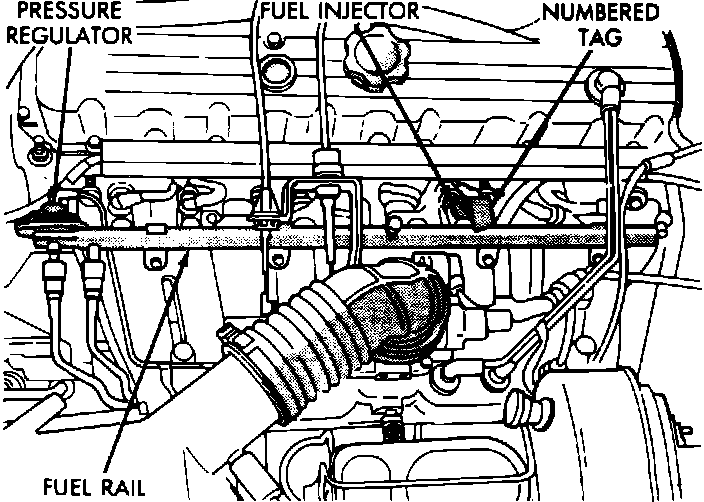 PRESSURE REGULATOR

FUEL INJECTOR

NUMBERED TAG

FUEL RAIL