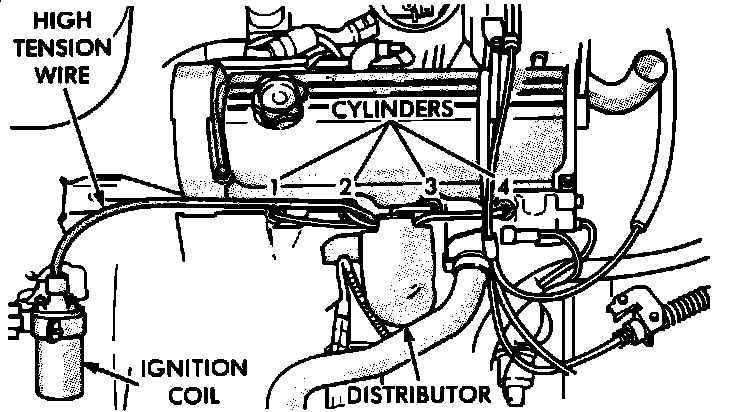 HIGH TENSION WIRE

CYLINDERS

1 2 3 4

IGNITION COIL

DISTRIBUTOR