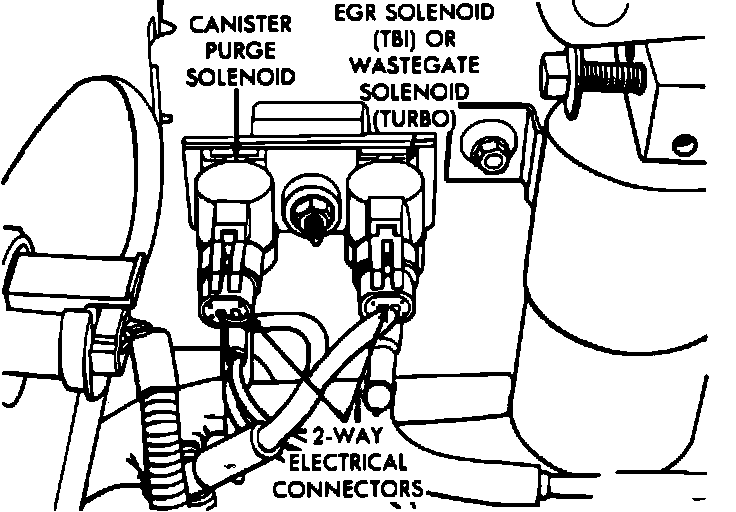 CANISTER PURGE SOLENOID

EGR SOLENOID (TBI) OR WASTEGATE SOLENOID (TURBO)

2-WAY ELECTRICAL CONNECTORS