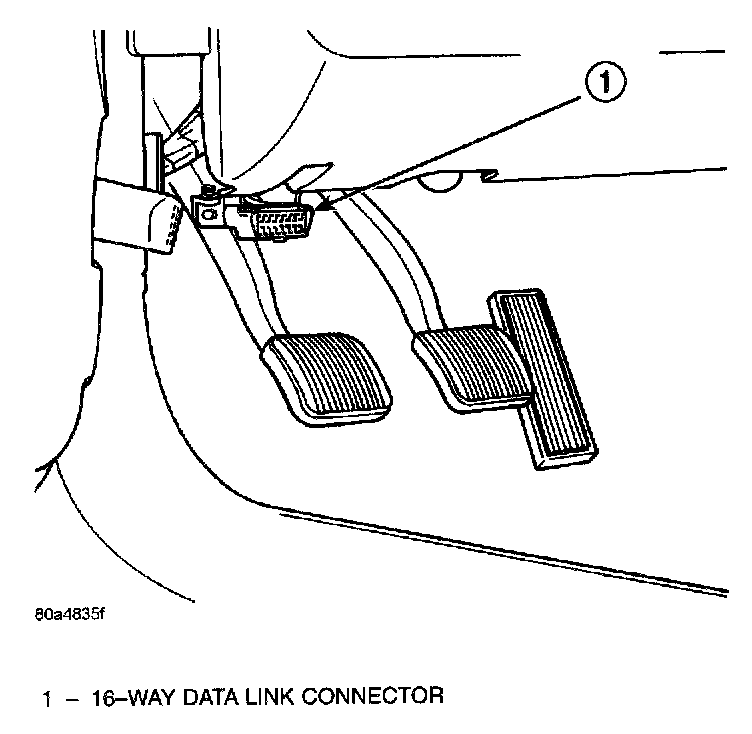 1

80a4835f

1 – 16–WAY DATA LINK CONNECTOR