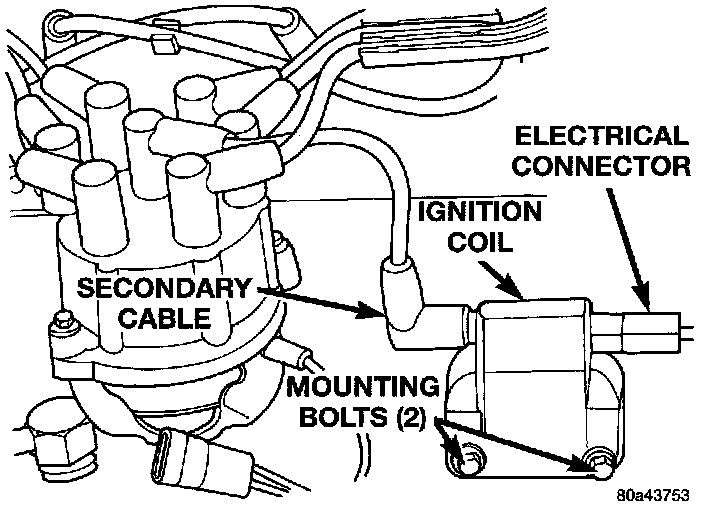 ELECTRICAL CONNECTOR

IGNITION COIL

SECONDARY CABLE

MOUNTING BOLTS (2)

80a43753