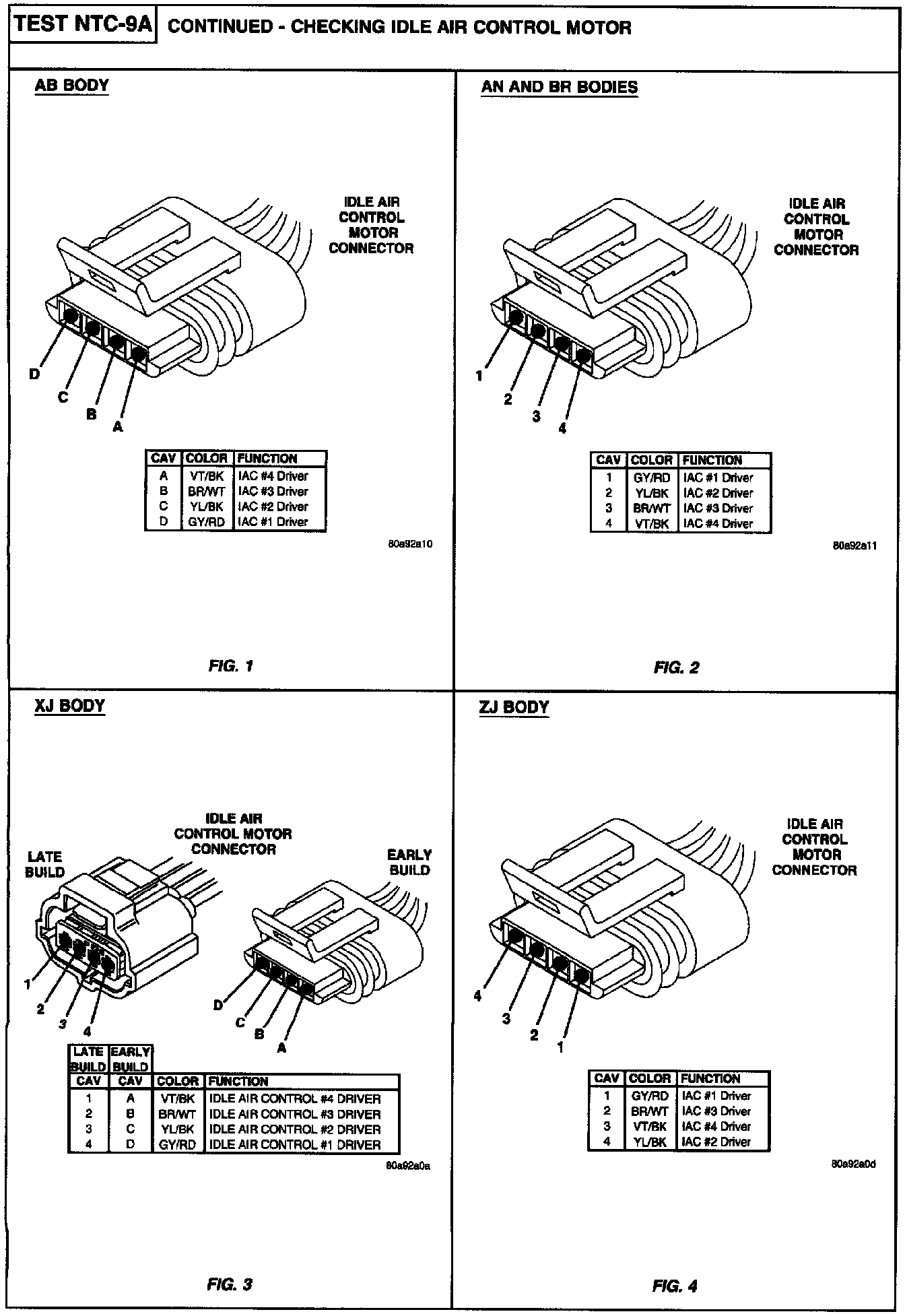 TEST NTC-9A CONTINUED - CHECKING IDLE AIR CONTROL MOTOR

AB BODY

IDLE AIR CONTROL MOTOR CONNECTOR

D C B A

| CAV | COLOR | FUNCTION |
|---|---|---|
| A | VT/BK | IAC #4 Driver |
| B | BR/WT | IAC #3 Driver |
| C | YL/BK | IAC #2 Driver |
| D | GY/RD | IAC #1 Driver |

80a92a10

FIG. 1

AN AND BR BODIES

IDLE AIR CONTROL MOTOR CONNECTOR

1 2 3 4

| CAV | COLOR | FUNCTION |
|---|---|---|
| 1 | GY/RD | IAC #1 Driver |
| 2 | YL/BK | IAC #2 Driver |
| 3 | BR/WT | IAC #3 Driver |
| 4 | VT/BK | IAC #4 Driver |

80a92a11

FIG. 2

XJ BODY

IDLE AIR CONTROL MOTOR CONNECTOR

LATE BUILD

EARLY BUILD

1 2 3 4

D C B A

| LATE BUILD CAV | EARLY BUILD CAV | COLOR | FUNCTION |
|---|---|---|---|
| 1 | A | VT/BK | IDLE AIR CONTROL #4 DRIVER |
| 2 | B | BR/WT | IDLE AIR CONTROL #3 DRIVER |
| 3 | C | YL/BK | IDLE AIR CONTROL #2 DRIVER |
| 4 | D | GY/RD | IDLE AIR CONTROL #1 DRIVER |

80a92a0a

FIG. 3

ZJ BODY

IDLE AIR CONTROL MOTOR CONNECTOR

4 3 2 1

| CAV | COLOR | FUNCTION |
|---|---|---|
| 1 | GY/RD | IAC #1 Driver |
| 2 | BR/WT | IAC #3 Driver |
| 3 | VT/BK | IAC #4 Driver |
| 4 | YL/BK | IAC #2 Driver |

80a92a0d

FIG. 4