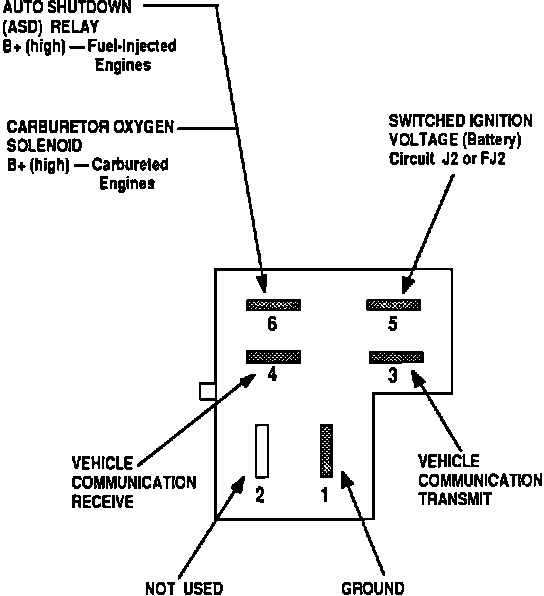 AUTO SHUTDOWN
(ASD) RELAY
B+ (high) — Fuel-Injected
Engines

CARBURETOR OXYGEN
SOLENOID
B+ (high) — Carbureted
Engines

SWITCHED IGNITION
VOLTAGE (Battery)
Circuit J2 or FJ2

6

5

4

3

2

1

VEHICLE
COMMUNICATION
RECEIVE

VEHICLE
COMMUNICATION
TRANSMIT

NOT USED

GROUND