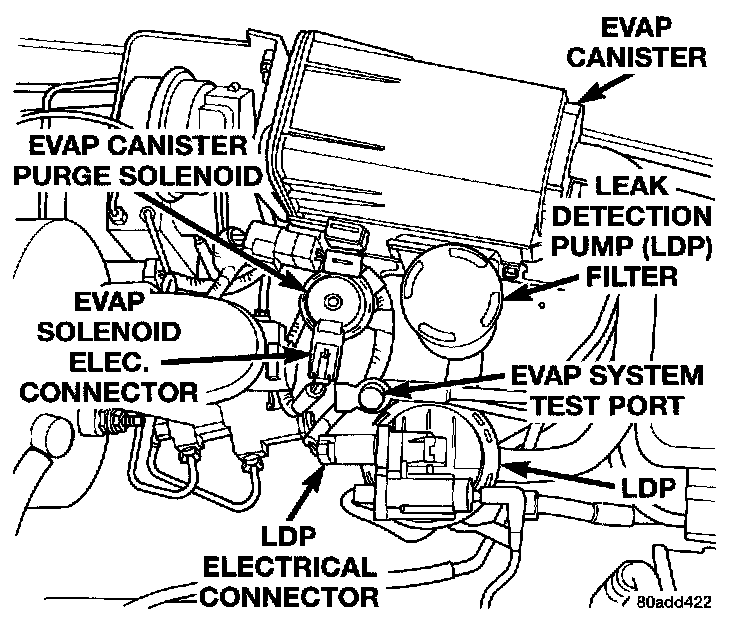 EVAP CANISTER

EVAP CANISTER PURGE SOLENOID

LEAK DETECTION PUMP (LDP) FILTER

EVAP SOLENOID ELEC. CONNECTOR

EVAP SYSTEM TEST PORT

LDP

LDP ELECTRICAL CONNECTOR

80add422