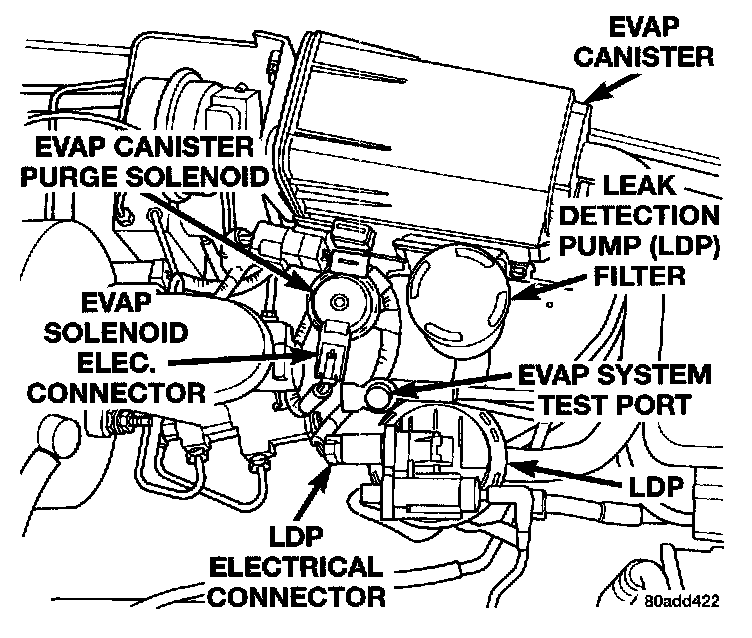 EVAP CANISTER

EVAP CANISTER PURGE SOLENOID

LEAK DETECTION PUMP (LDP) FILTER

EVAP SOLENOID ELEC. CONNECTOR

EVAP SYSTEM TEST PORT

LDP

LDP ELECTRICAL CONNECTOR

80add422