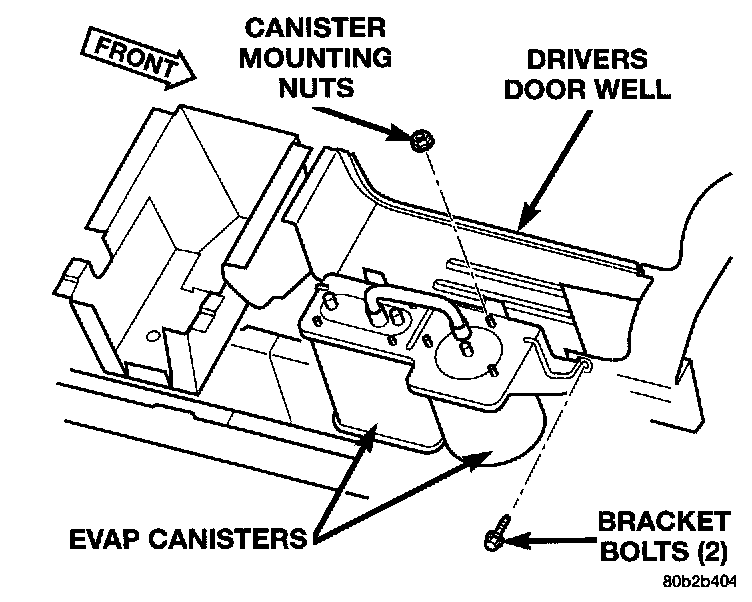 FRONT

CANISTER MOUNTING NUTS

DRIVERS DOOR WELL

EVAP CANISTERS

BRACKET BOLTS (2)

80b2b404