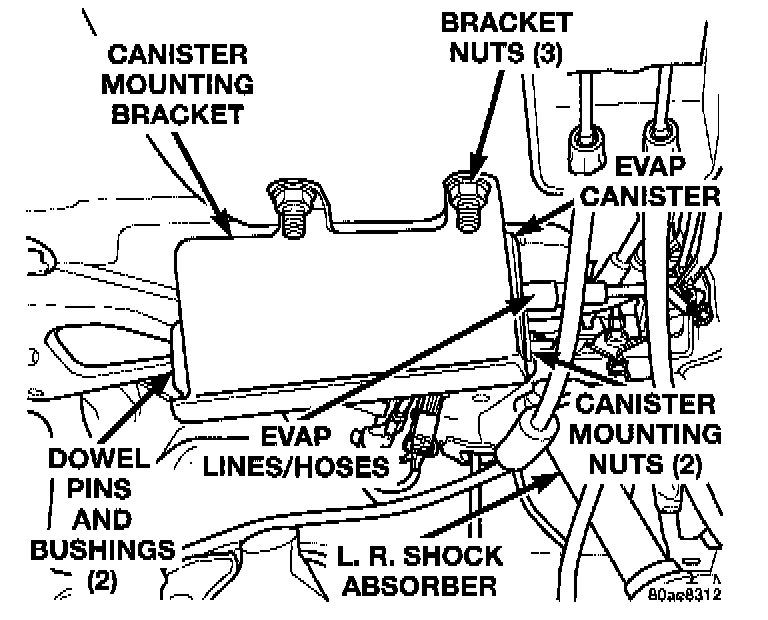 CANISTER MOUNTING BRACKET

BRACKET NUTS (3)

EVAP CANISTER

CANISTER MOUNTING NUTS (2)

EVAP LINES/HOSES

DOWEL PINS AND BUSHINGS (2)

L. R. SHOCK ABSORBER

80ae8312