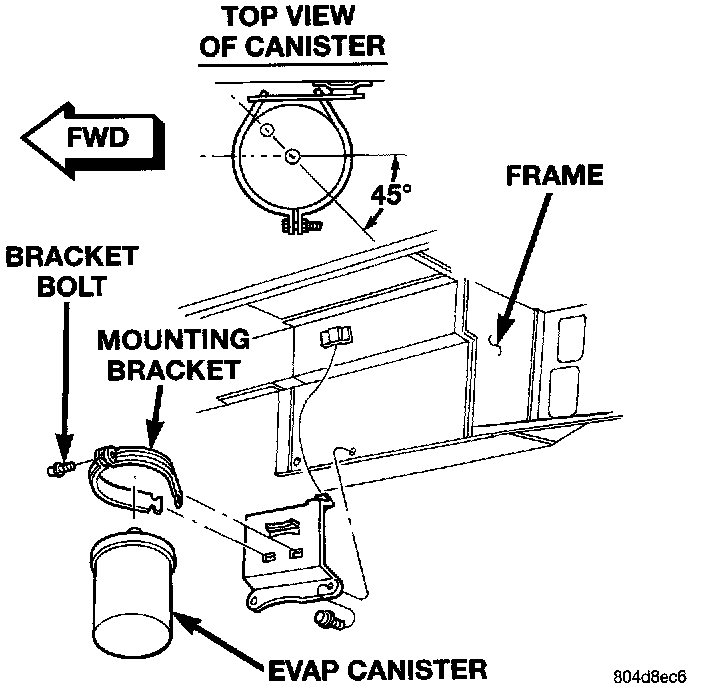 TOP VIEW OF CANISTER

FWD

45°

FRAME

BRACKET BOLT

MOUNTING BRACKET

EVAP CANISTER

804d8ec6