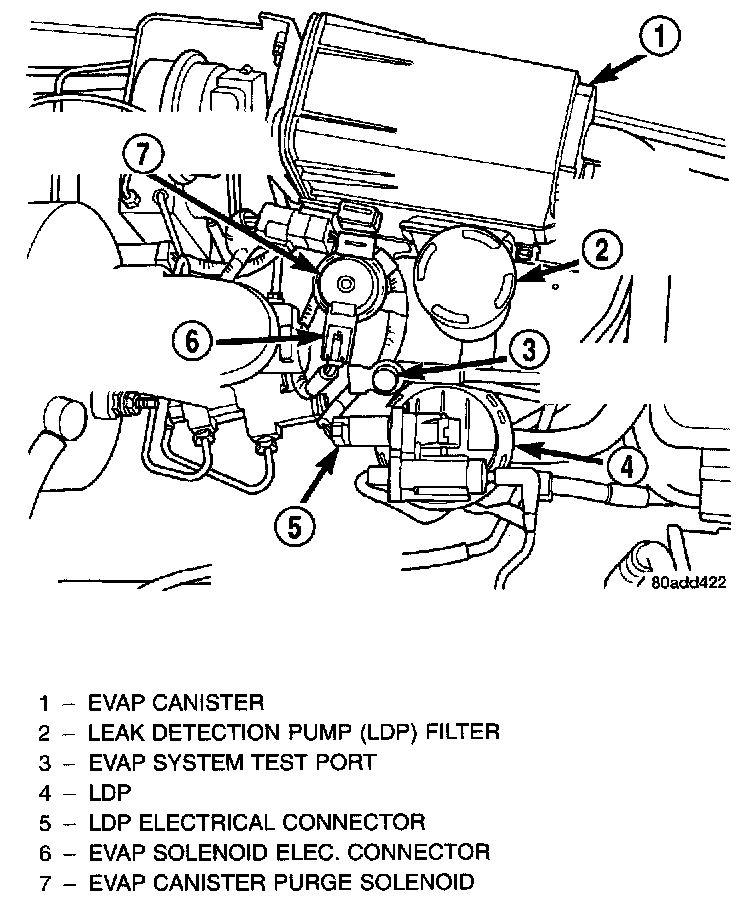 1
7
2
6
3
4
5
80add422

1 – EVAP CANISTER
2 – LEAK DETECTION PUMP (LDP) FILTER
3 – EVAP SYSTEM TEST PORT
4 – LDP
5 – LDP ELECTRICAL CONNECTOR
6 – EVAP SOLENOID ELEC. CONNECTOR
7 – EVAP CANISTER PURGE SOLENOID