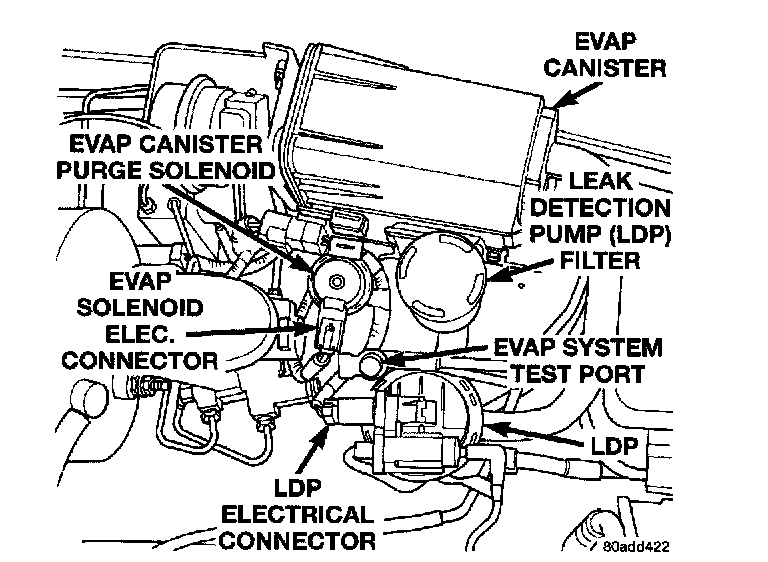 EVAP CANISTER

EVAP CANISTER PURGE SOLENOID

LEAK DETECTION PUMP (LDP) FILTER

EVAP SOLENOID ELEC. CONNECTOR

EVAP SYSTEM TEST PORT

LDP

LDP ELECTRICAL CONNECTOR

80add422