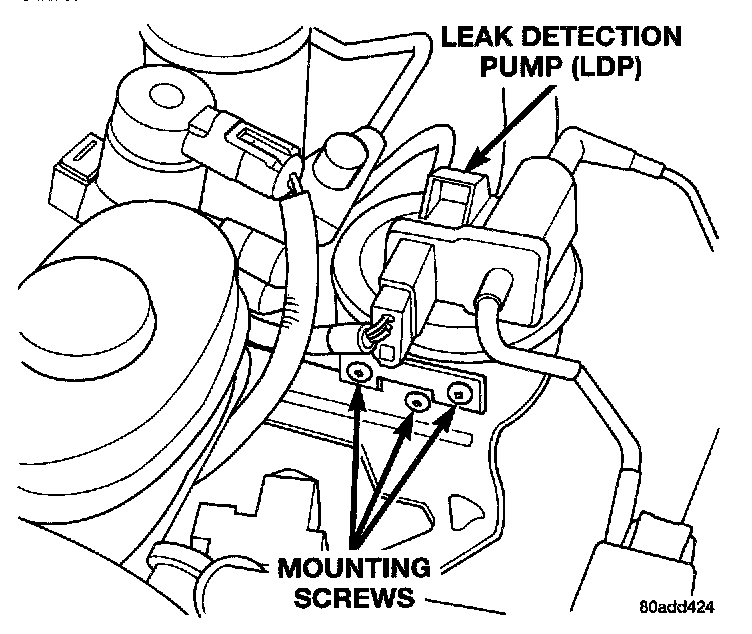 LEAK DETECTION PUMP (LDP)

MOUNTING SCREWS

80add424