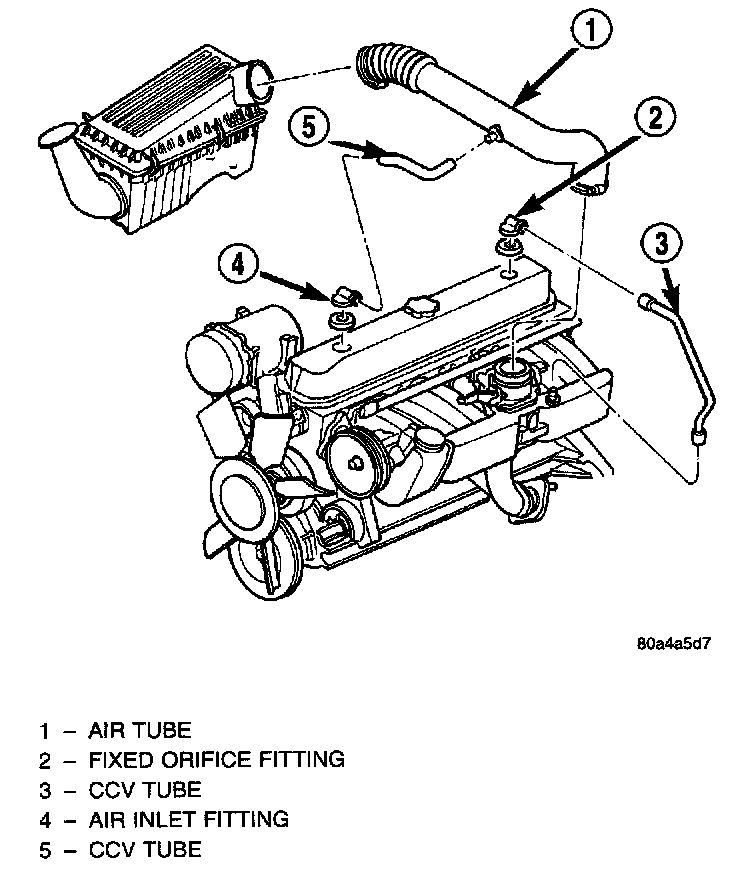 1

5

2

3

4

80a4a5d7

1 – AIR TUBE
2 – FIXED ORIFICE FITTING
3 – CCV TUBE
4 – AIR INLET FITTING
5 – CCV TUBE