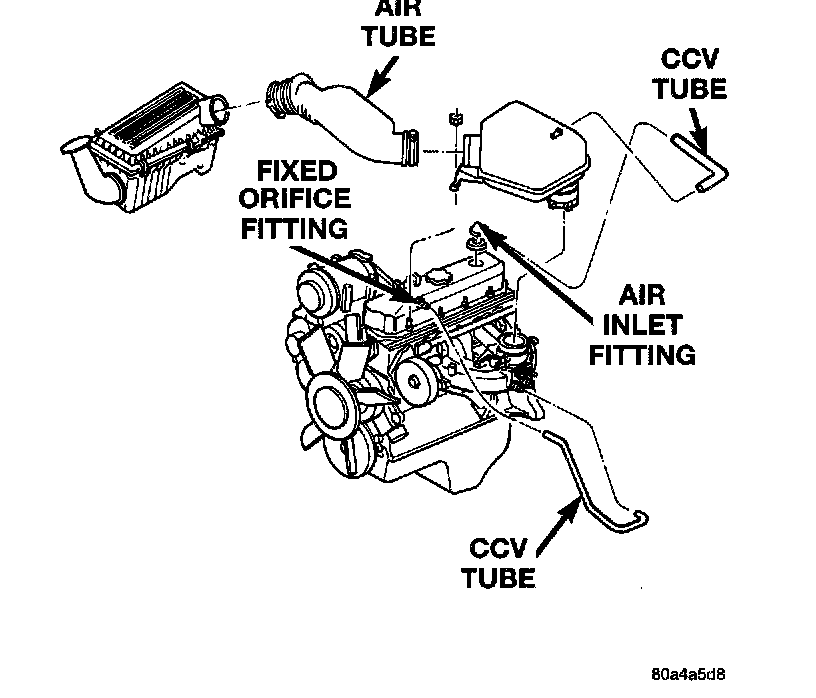 AIR TUBE

CCV TUBE

FIXED ORIFICE FITTING

AIR INLET FITTING

CCV TUBE

80a4a5d8