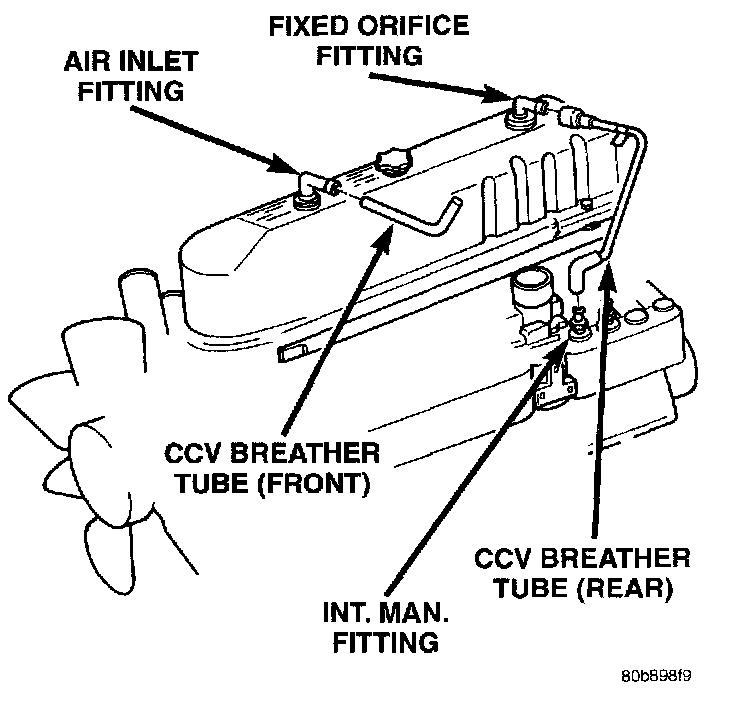 FIXED ORIFICE FITTING

AIR INLET FITTING

CCV BREATHER TUBE (FRONT)

CCV BREATHER TUBE (REAR)

INT. MAN. FITTING

80b898f9