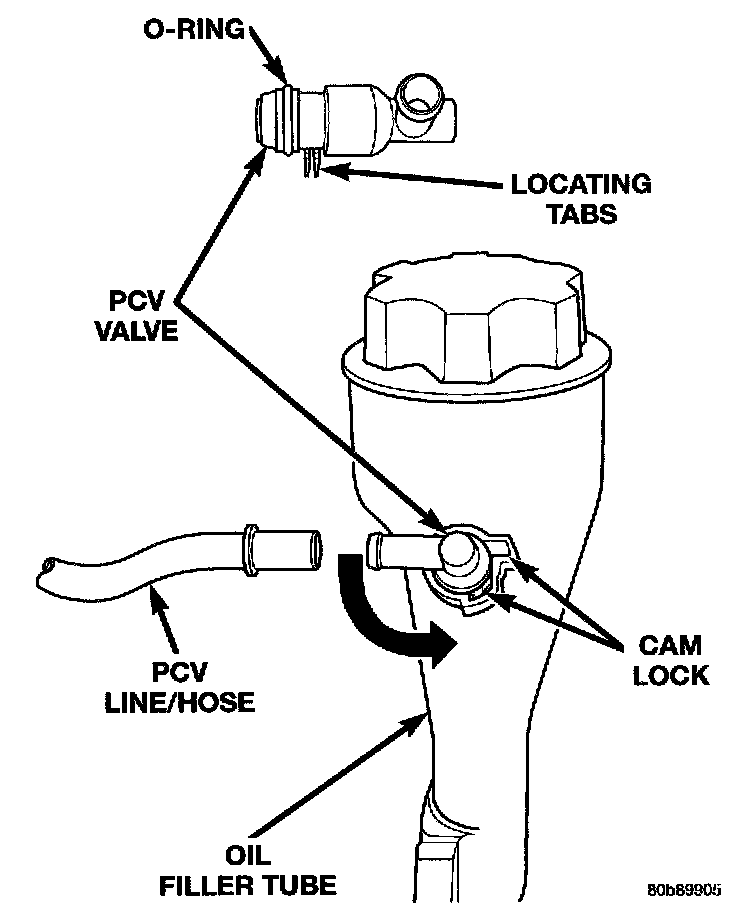 O-RING

LOCATING TABS

PCV VALVE

CAM LOCK

PCV LINE/HOSE

OIL FILLER TUBE

80b89905