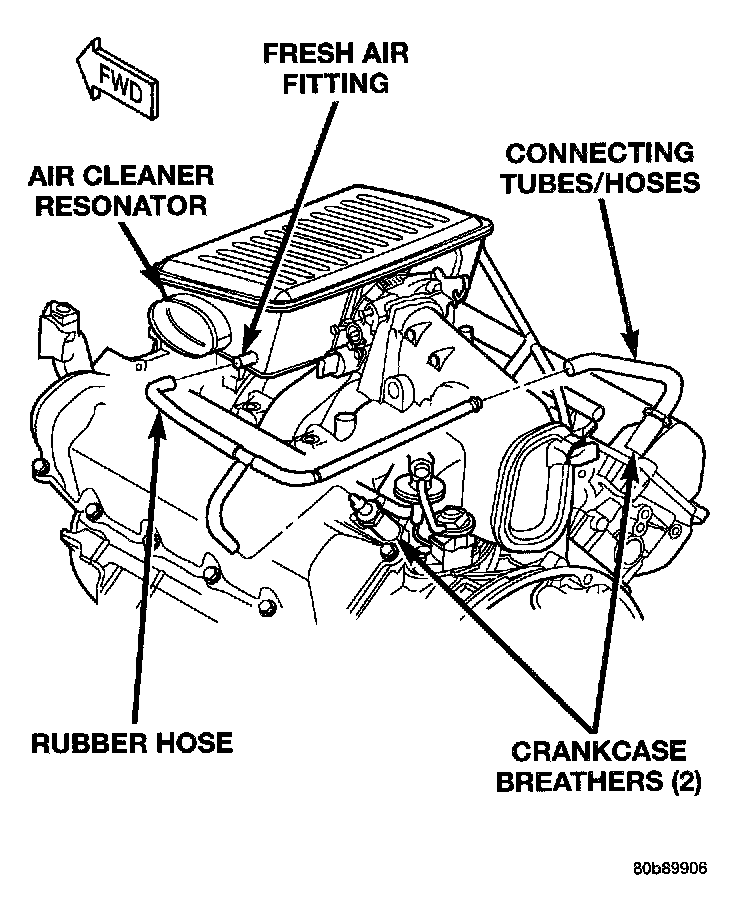 FWD

FRESH AIR FITTING

AIR CLEANER RESONATOR

CONNECTING TUBES/HOSES

RUBBER HOSE

CRANKCASE BREATHERS (2)

80b89906