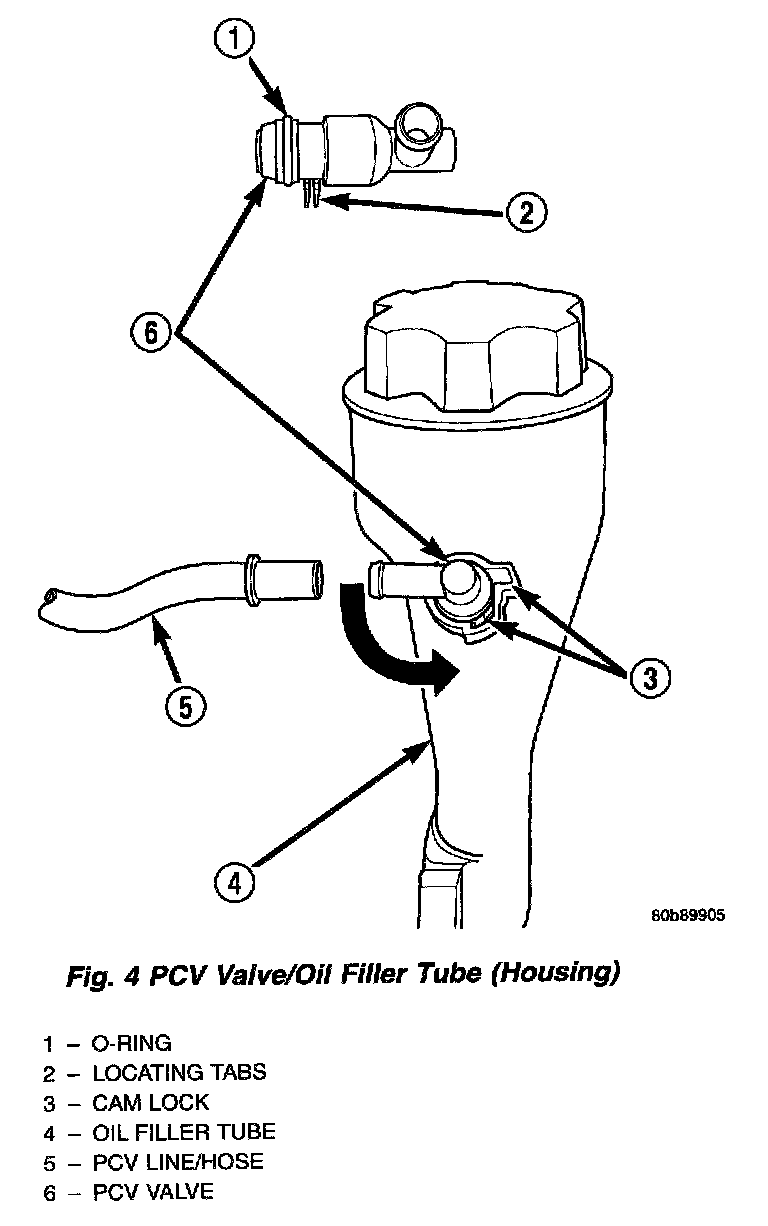 1

2

6

3

5

4

80b89905

Fig. 4 PCV Valve/Oil Filler Tube (Housing)

1 – O-RING
2 – LOCATING TABS
3 – CAM LOCK
4 – OIL FILLER TUBE
5 – PCV LINE/HOSE
6 – PCV VALVE