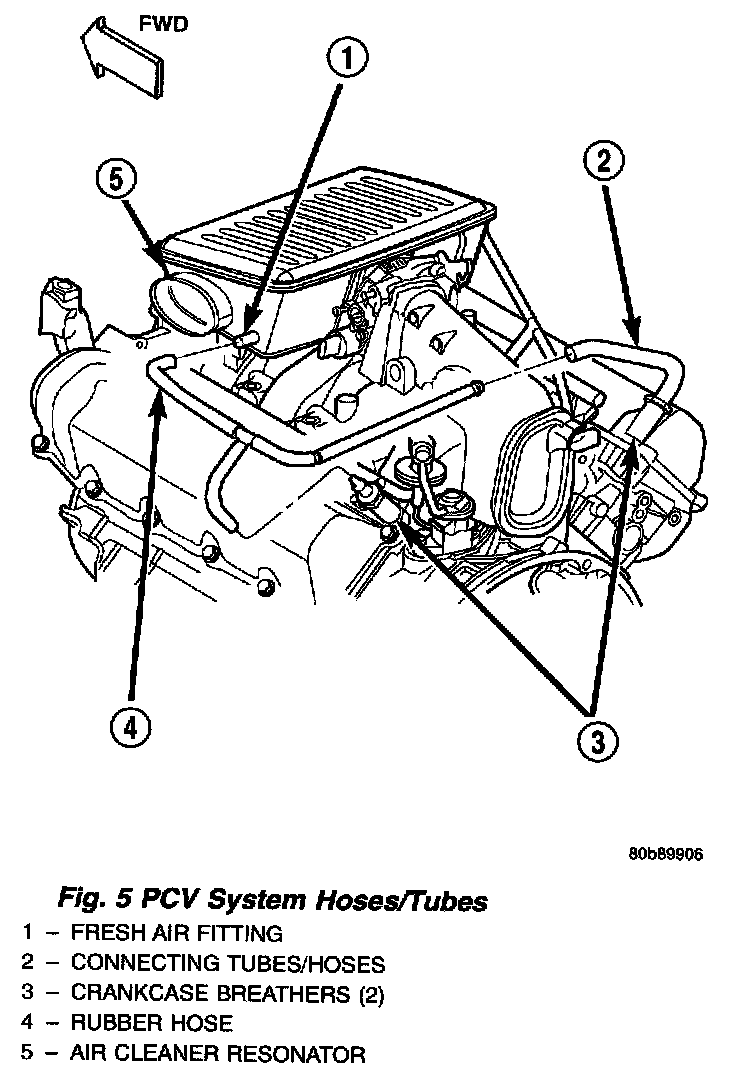 FWD

1

2

5

4

3

80b89906

Fig. 5 PCV System Hoses/Tubes

1 – FRESH AIR FITTING
2 – CONNECTING TUBES/HOSES
3 – CRANKCASE BREATHERS (2)
4 – RUBBER HOSE
5 – AIR CLEANER RESONATOR