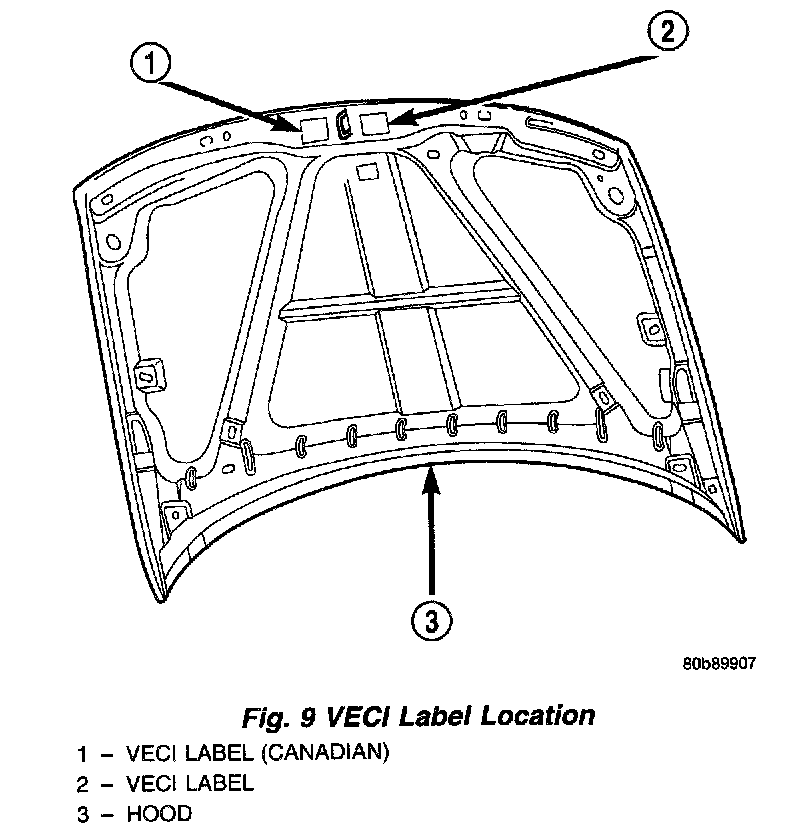 1

2

3

80b89907

Fig. 9 VECI Label Location

1 – VECI LABEL (CANADIAN)
2 – VECI LABEL
3 – HOOD