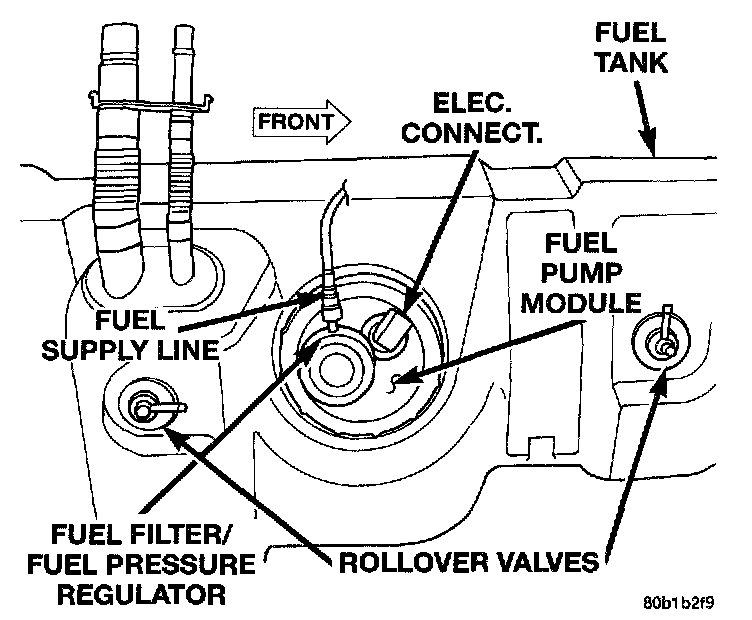 FUEL TANK

FRONT

ELEC. CONNECT.

FUEL PUMP MODULE

FUEL SUPPLY LINE

FUEL FILTER/ FUEL PRESSURE REGULATOR

ROLLOVER VALVES

80b1b2f9