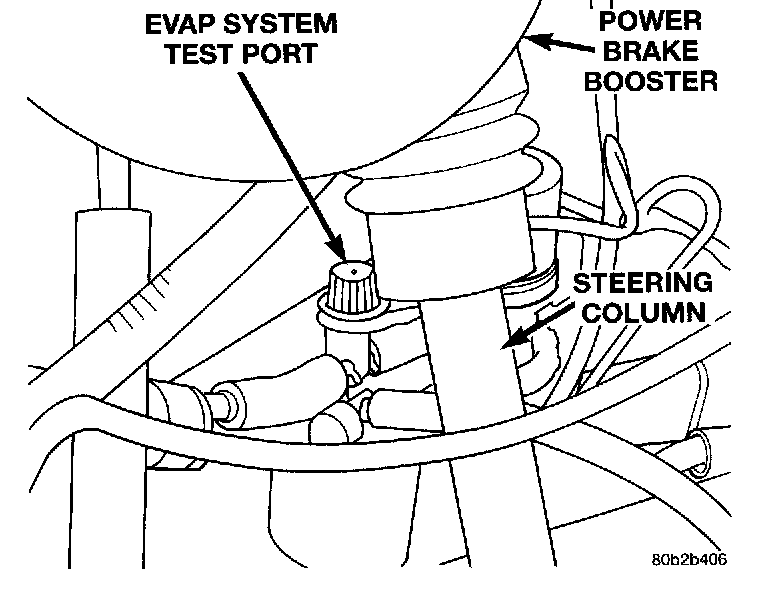 EVAP SYSTEM TEST PORT

POWER BRAKE BOOSTER

STEERING COLUMN

80b2b406