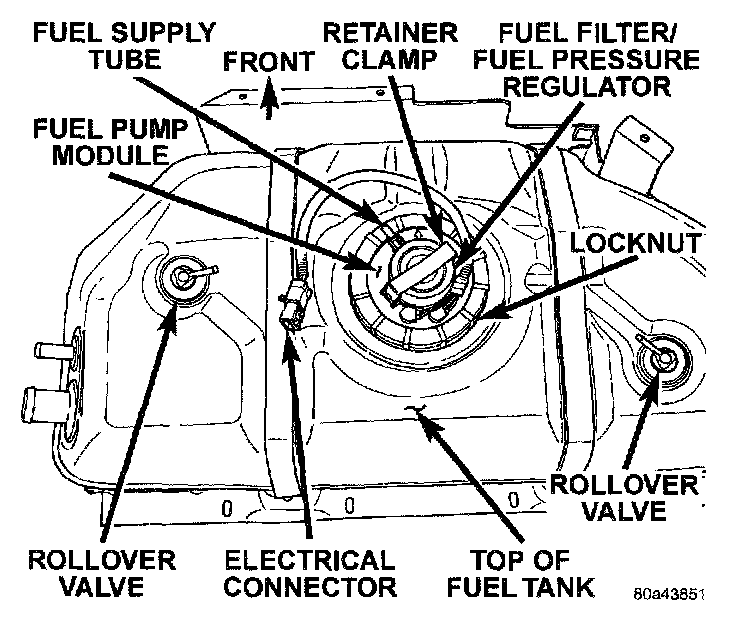 FUEL SUPPLY TUBE

FRONT

RETAINER CLAMP

FUEL FILTER/ FUEL PRESSURE REGULATOR

FUEL PUMP MODULE

LOCKNUT

ROLLOVER VALVE

ROLLOVER VALVE

ELECTRICAL CONNECTOR

TOP OF FUEL TANK

80a43851