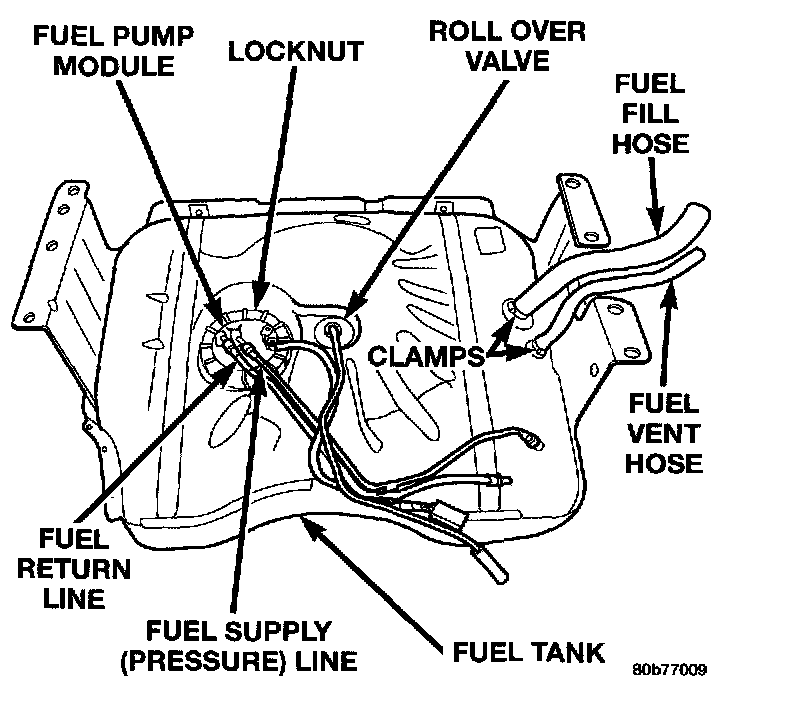 FUEL PUMP MODULE

LOCKNUT

ROLL OVER VALVE

FUEL FILL HOSE

CLAMPS

FUEL VENT HOSE

FUEL RETURN LINE

FUEL SUPPLY (PRESSURE) LINE

FUEL TANK

80b77009