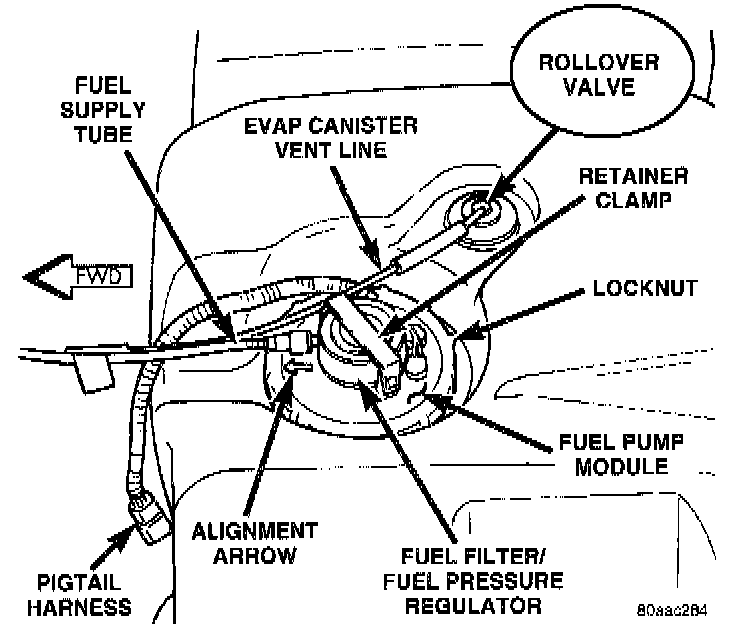 ROLLOVER VALVE

FUEL SUPPLY TUBE

EVAP CANISTER VENT LINE

RETAINER CLAMP

FWD

LOCKNUT

FUEL PUMP MODULE

ALIGNMENT ARROW

FUEL FILTER/ FUEL PRESSURE REGULATOR

PIGTAIL HARNESS

80aac284