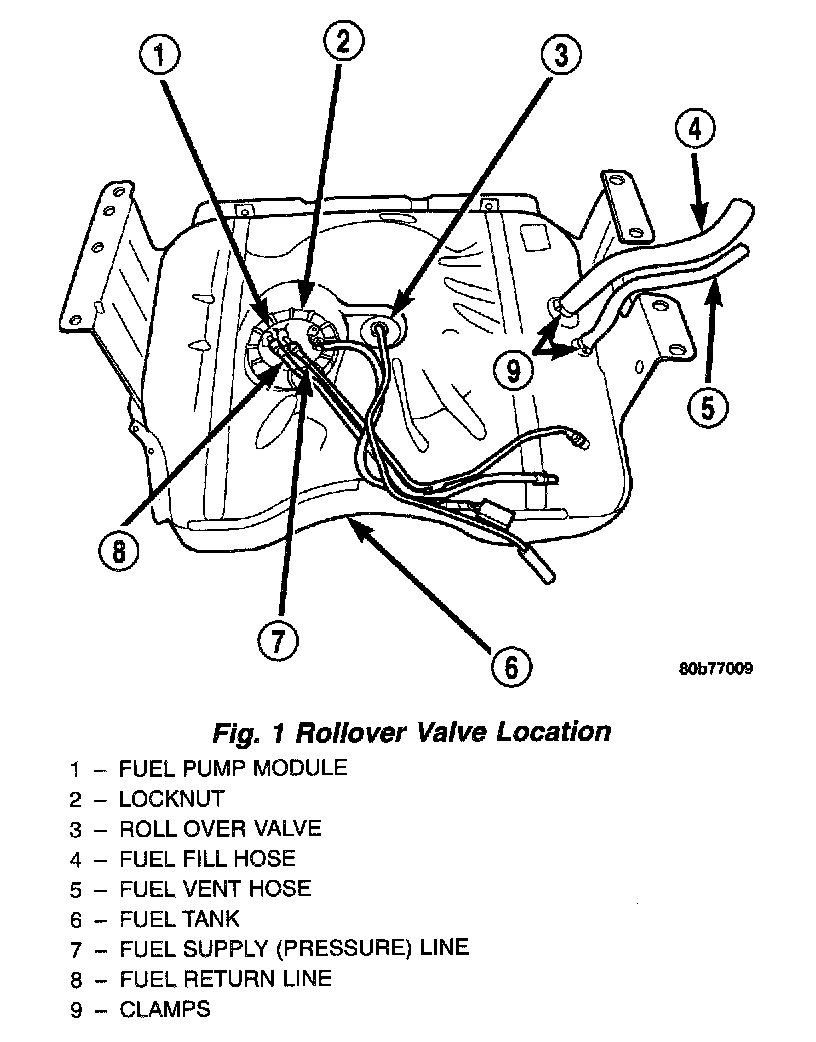 1
2
3
4
9
5
8
7
6
80b77009

Fig. 1 Rollover Valve Location

1 – FUEL PUMP MODULE
2 – LOCKNUT
3 – ROLL OVER VALVE
4 – FUEL FILL HOSE
5 – FUEL VENT HOSE
6 – FUEL TANK
7 – FUEL SUPPLY (PRESSURE) LINE
8 – FUEL RETURN LINE
9 – CLAMPS