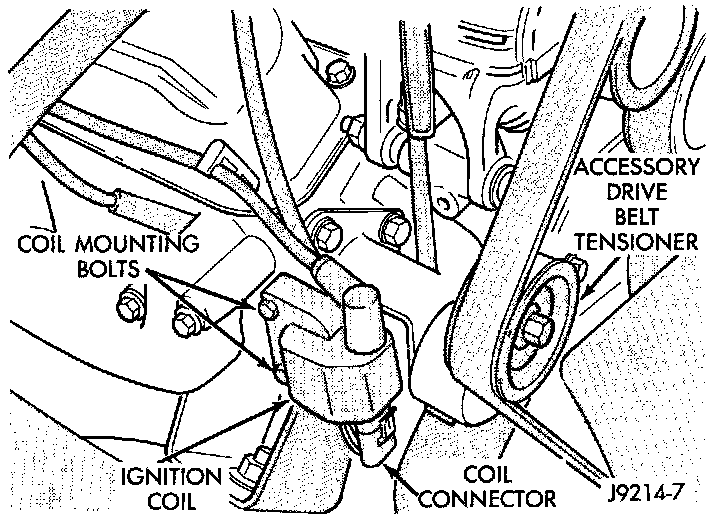 ACCESSORY DRIVE BELT TENSIONER

COIL MOUNTING BOLTS

IGNITION COIL

COIL CONNECTOR

J9214-7