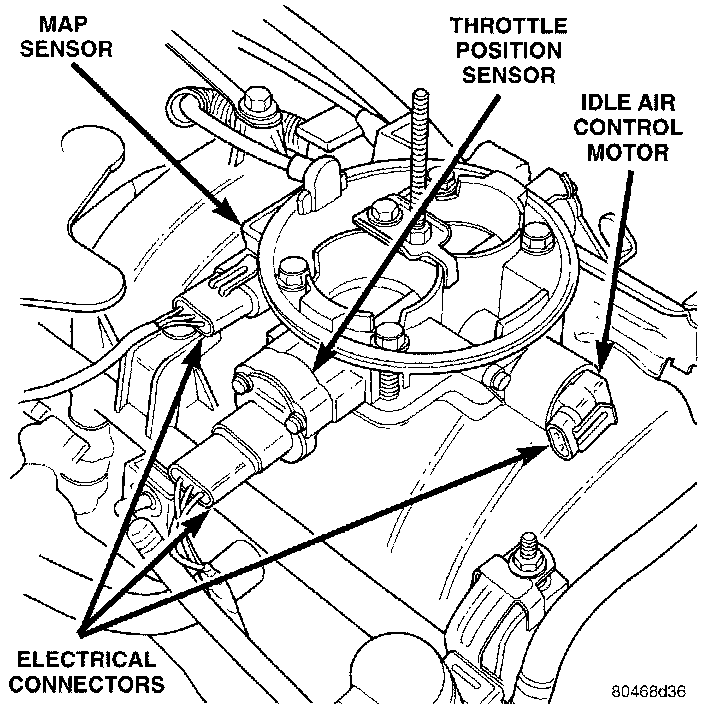 MAP SENSOR

THROTTLE POSITION SENSOR

IDLE AIR CONTROL MOTOR

ELECTRICAL CONNECTORS

80468d36