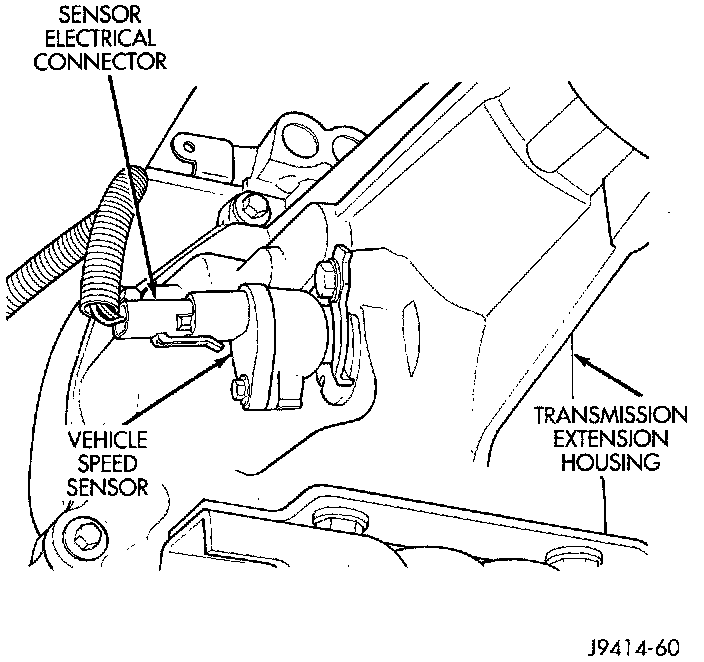 SENSOR
ELECTRICAL
CONNECTOR

VEHICLE
SPEED
SENSOR

TRANSMISSION
EXTENSION
HOUSING

J9414-60