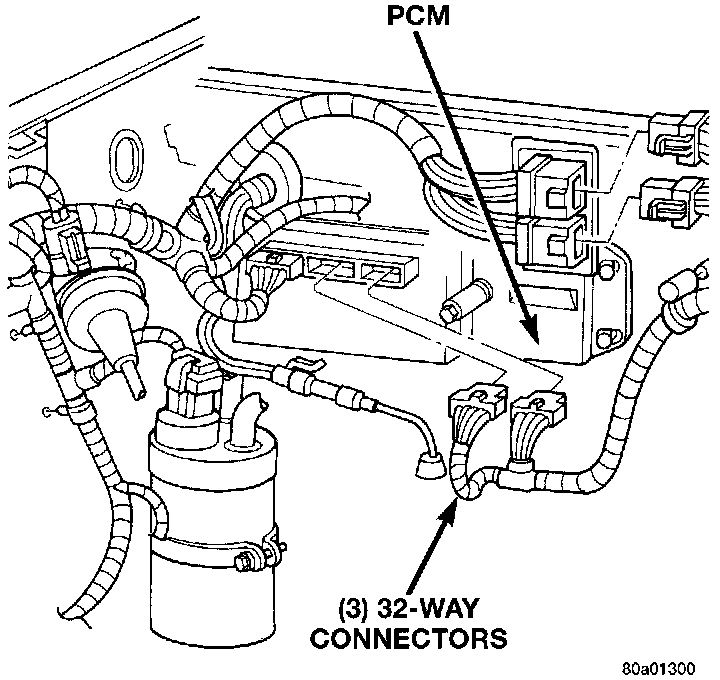 PCM

(3) 32-WAY CONNECTORS

80a01300