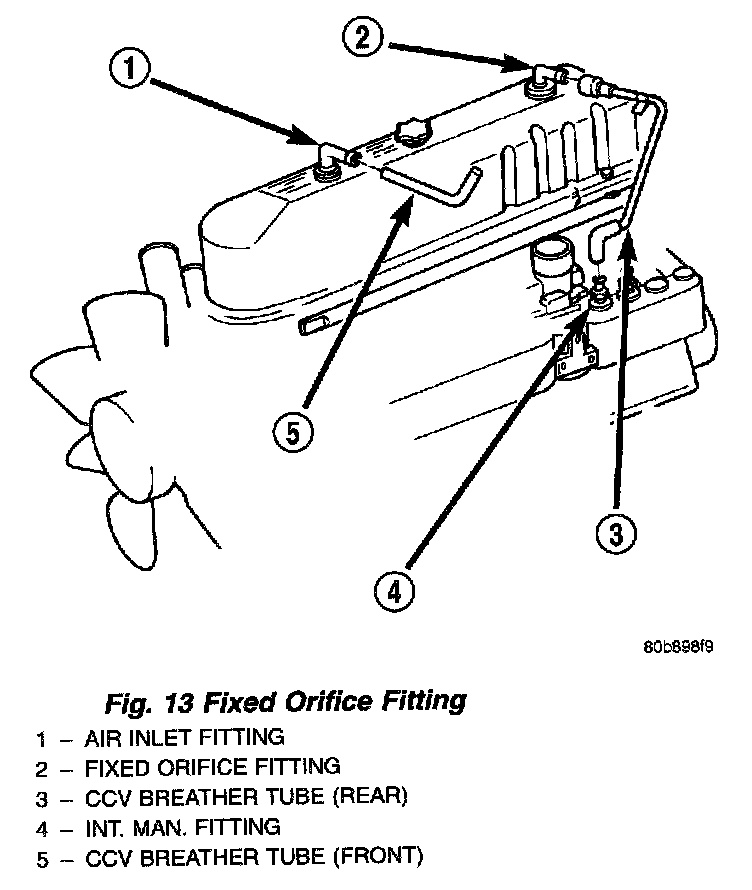 1
2
5
3
4

80b898f9

Fig. 13 Fixed Orifice Fitting

1 – AIR INLET FITTING
2 – FIXED ORIFICE FITTING
3 – CCV BREATHER TUBE (REAR)
4 – INT. MAN. FITTING
5 – CCV BREATHER TUBE (FRONT)